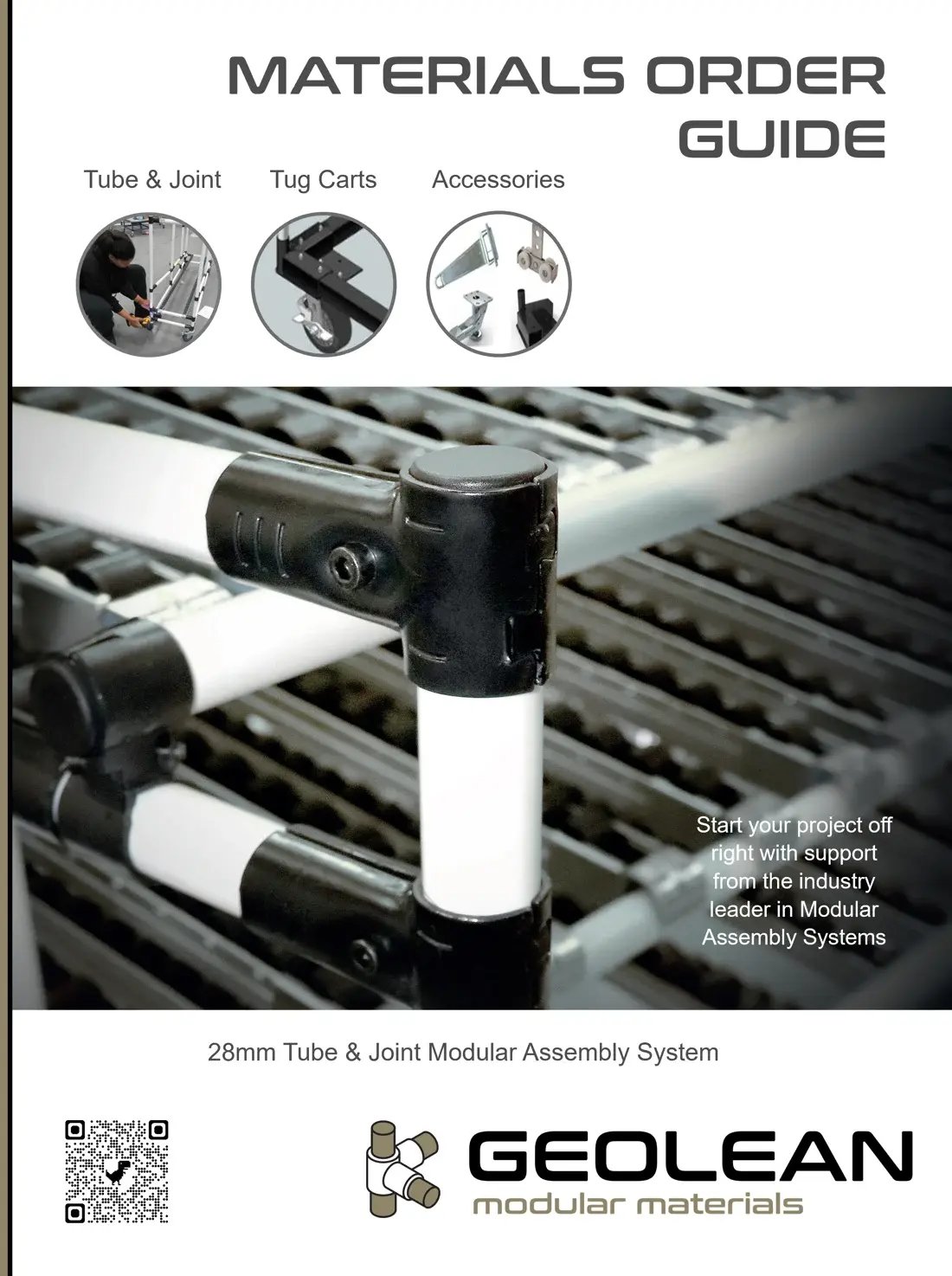 MATERIALS ORDER GUIDE

Tube & Joint

Tug Carts

Accessories

Start your project off right with support from the industry leader in Modular Assembly Systems

28mm Tube & Joint Modular Assembly System

GEOLEAN
modular materials